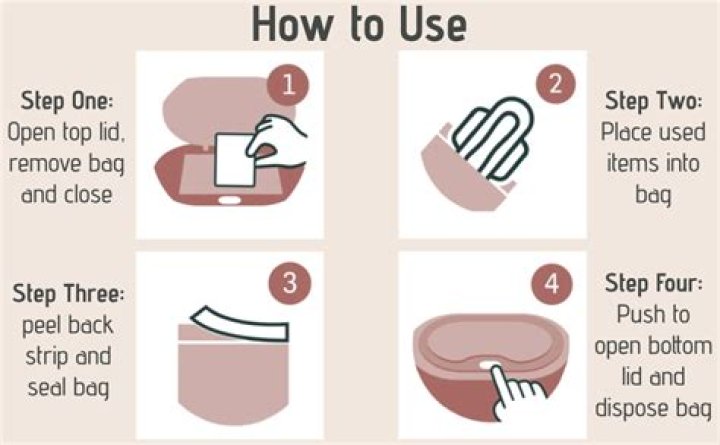 How to Use

Step One:
Open top lid, remove bag and close

1

2

Step Two:
Place used items into bag

Step Three:
peel back strip and seal bag

3

4

Step Four:
Push to open bottom lid and dispose bag